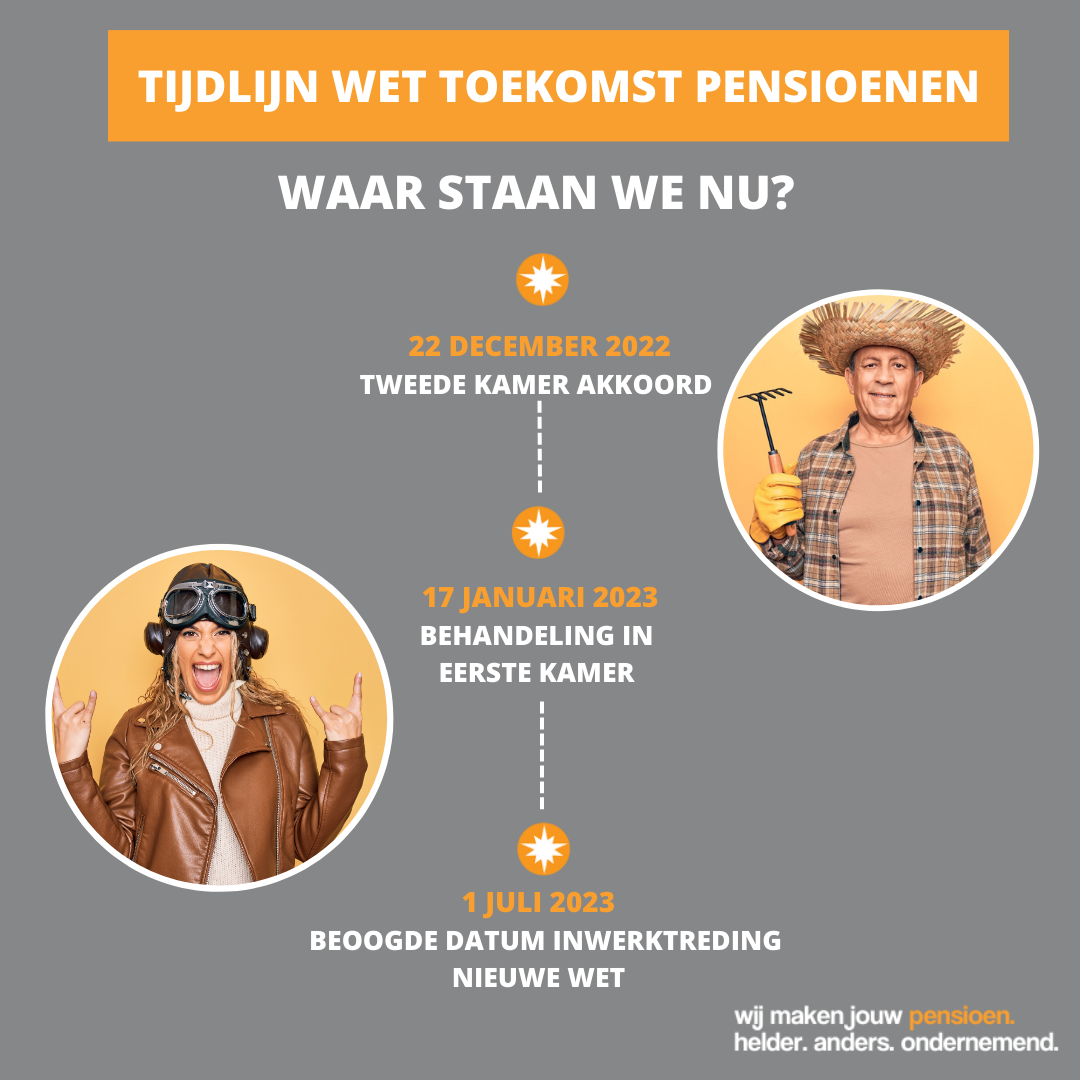 TIJDLIJN WET TOEKOMST PENSIOENEN

WAAR STAAN WE NU?

22 DECEMBER 2022
TWEEDE KAMER AKKOORD

17 JANUARI 2023
BEHANDELING IN EERSTE KAMER

1 JULI 2023
BEOOGDE DATUM INWERKTREDING NIEUWE WET

wij maken jouw pensioen.
helder. anders. ondernemend.