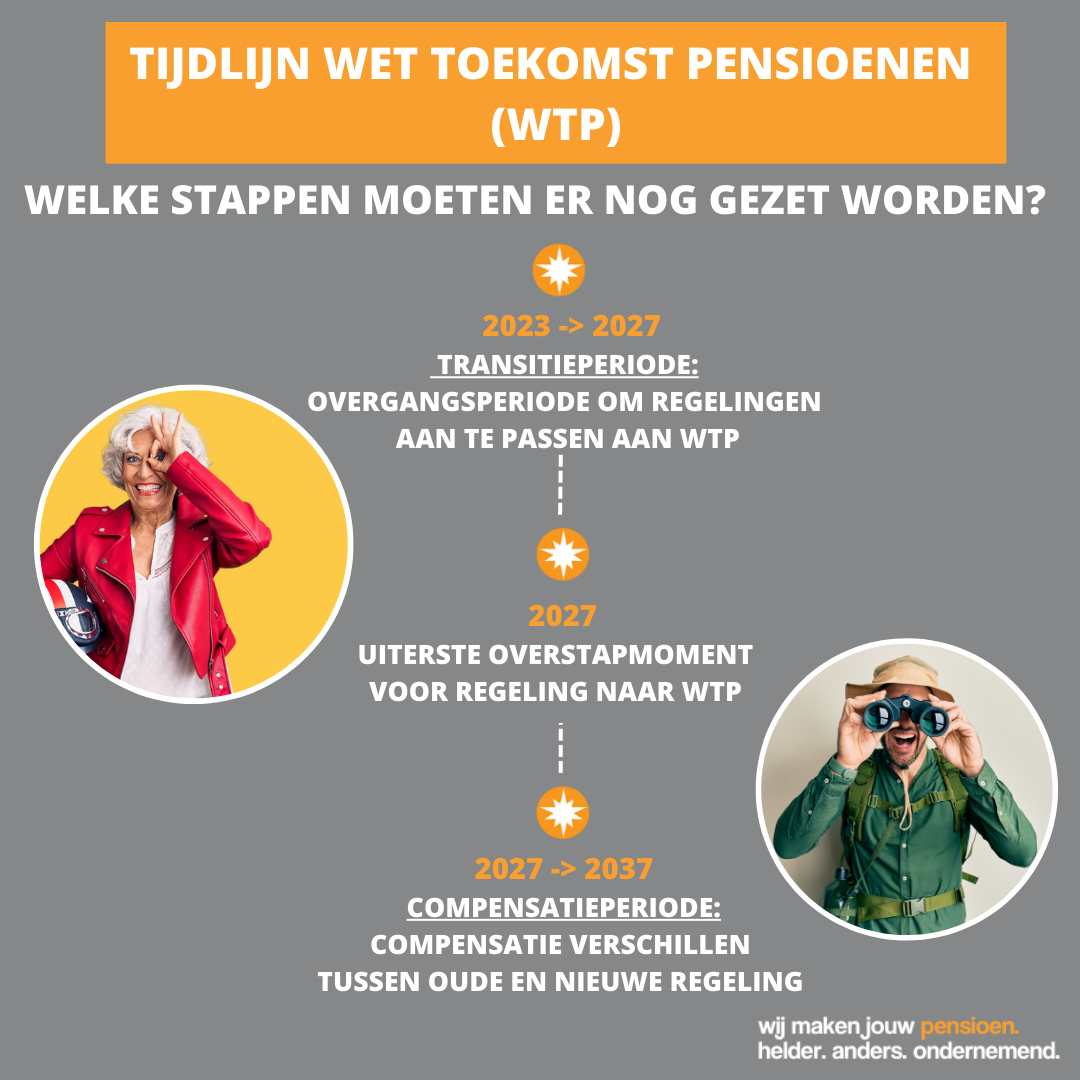 TIJDLIJN WET TOEKOMST PENSIOENEN (WTP)

WELKE STAPPEN MOETEN ER NOG GEZET WORDEN?

2023 -> 2027
TRANSITIEPERIODE:
OVERGANGSPERIODE OM REGELINGEN AAN TE PASSEN AAN WTP

2027
UITERSTE OVERSTAPMOMENT VOOR REGELING NAAR WTP

2027 -> 2037
COMPENSATIEPERIODE:
COMPENSATIE VERSCHILLEN TUSSEN OUDE EN NIEUWE REGELING

wij maken jouw pensioen.
helder. anders. ondernemend.